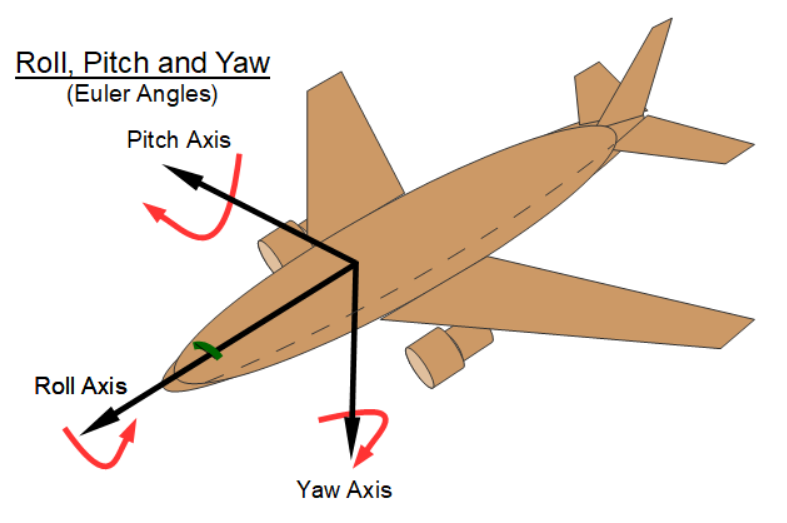 Roll, Pitch and Yaw
(Euler Angles)

Pitch Axis

Roll Axis

Yaw Axis