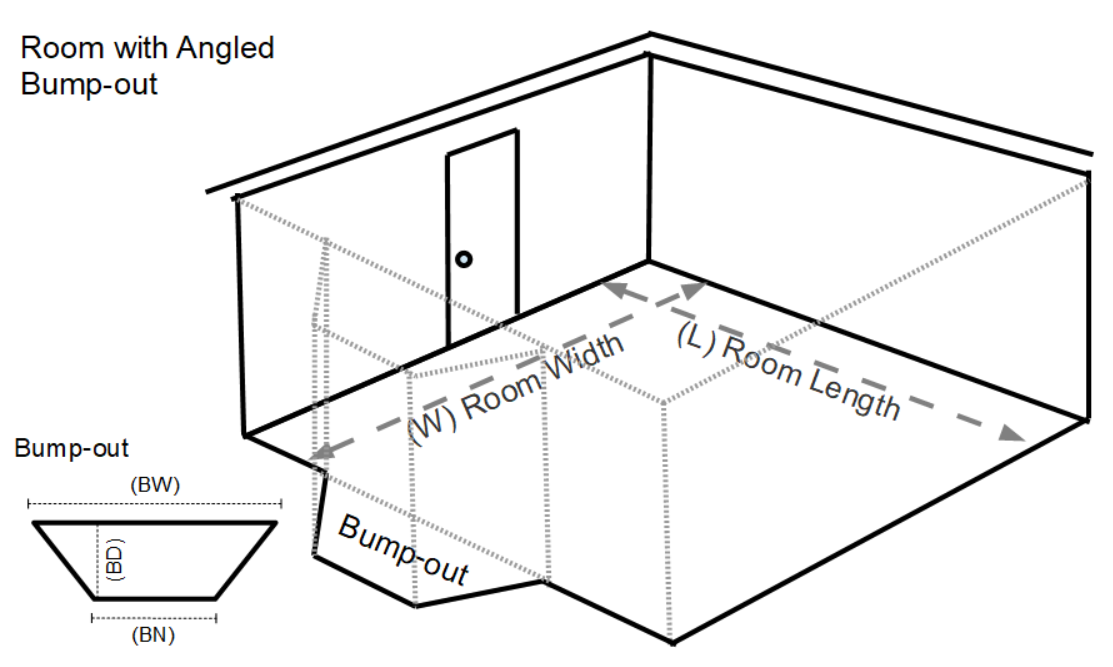 Room with Angled Bump-out

(W) Room Width

(L) Room Length

Bump-out

Bump-out

(BW)

(BD)

(BN)