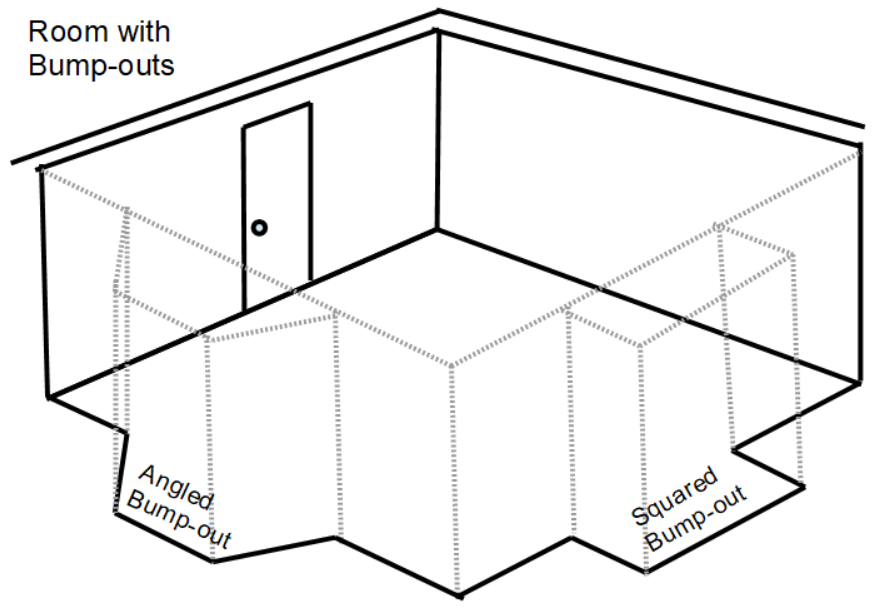 Room with Bump-outs

Angled Bump-out

Squared Bump-out